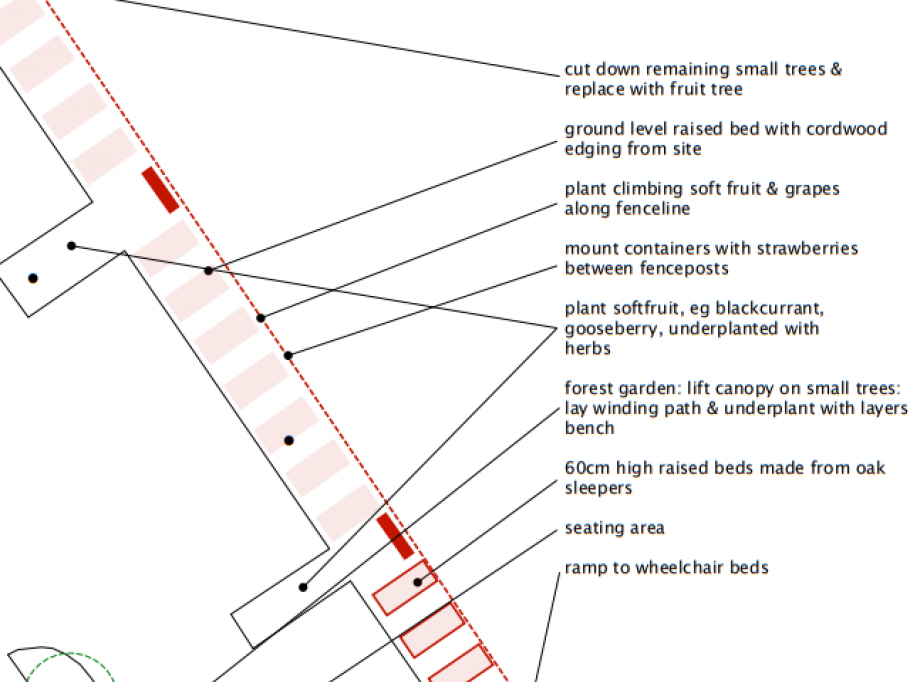 cut down remaining small trees & replace with fruit tree

ground level raised bed with cordwood edging from site

plant climbing soft fruit & grapes along fenceline

mount containers with strawberries between fenceposts

plant softfruit, eg blackcurrant, gooseberry, underplanted with herbs

forest garden: lift canopy on small trees: lay winding path & underplant with layers bench

60cm high raised beds made from oak sleepers

seating area

ramp to wheelchair beds